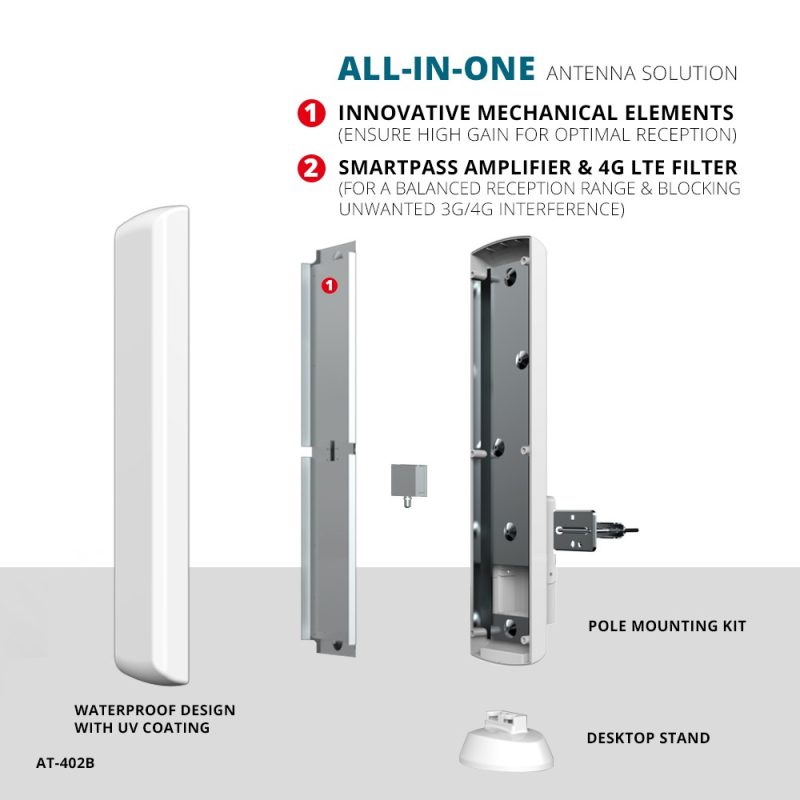 ALL-IN-ONE ANTENNA SOLUTION

1 INNOVATIVE MECHANICAL ELEMENTS
(ENSURE HIGH GAIN FOR OPTIMAL RECEPTION)

2 SMARTPASS AMPLIFIER & 4G LTE FILTER
(FOR A BALANCED RECEPTION RANGE & BLOCKING UNWANTED 3G/4G INTERFERENCE)

1

POLE MOUNTING KIT

WATERPROOF DESIGN WITH UV COATING

DESKTOP STAND

AT-402B