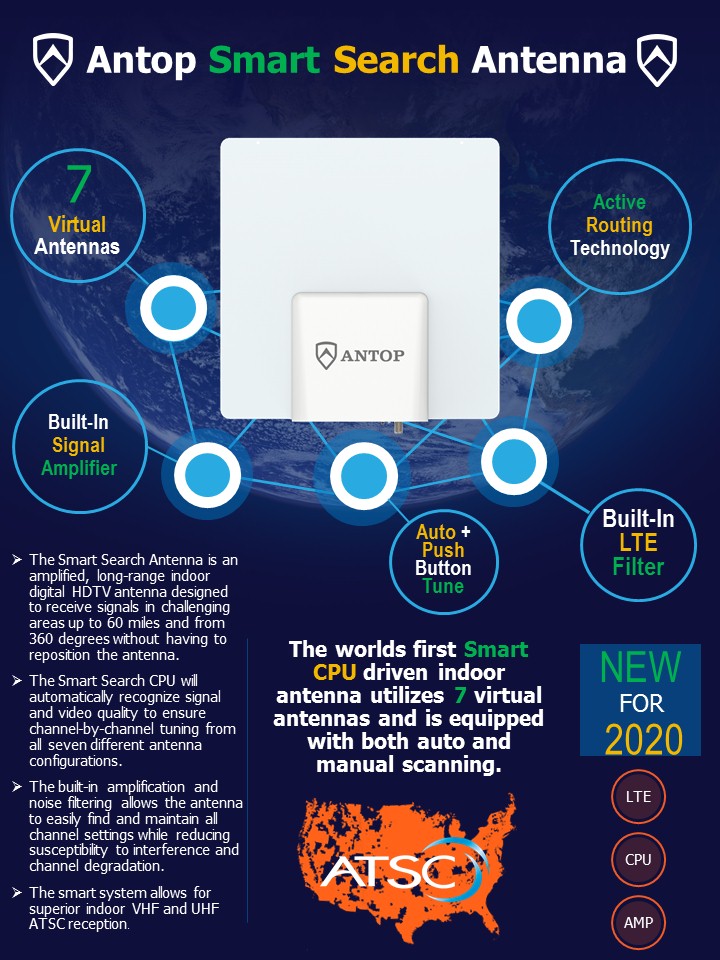 Antop Smart Search Antenna

7 Virtual Antennas

Active Routing Technology

ANTOP

Built-In Signal Amplifier

Auto + Push Button Tune

Built-In LTE Filter

➢ The Smart Search Antenna is an amplified, long-range indoor digital HDTV antenna designed to receive signals in challenging areas up to 60 miles and from 360 degrees without having to reposition the antenna.

➢ The Smart Search CPU will automatically recognize signal and video quality to ensure channel-by-channel tuning from all seven different antenna configurations.

➢ The built-in amplification and noise filtering allows the antenna to easily find and maintain all channel settings while reducing susceptibility to interference and channel degradation.

➢ The smart system allows for superior indoor VHF and UHF ATSC reception.

The worlds first Smart CPU driven indoor antenna utilizes 7 virtual antennas and is equipped with both auto and manual scanning.

ATSC

NEW FOR 2020

LTE

CPU

AMP